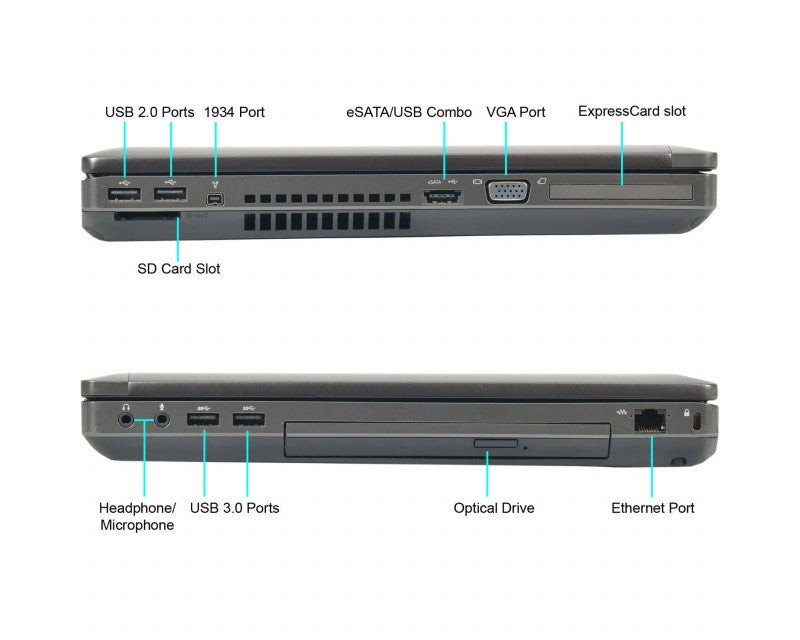 USB 2.0 Ports
1934 Port
eSATA/USB Combo
VGA Port
ExpressCard slot
eSATA
SD Card Slot

Headphone/
Microphone
USB 3.0 Ports
Optical Drive
Ethernet Port