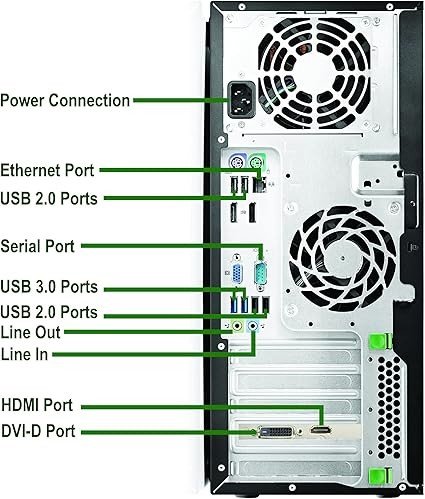 Power Connection
Ethernet Port
USB 2.0 Ports
Serial Port
USB 3.0 Ports
USB 2.0 Ports
Line Out
Line In
HDMI Port
DVI-D Port